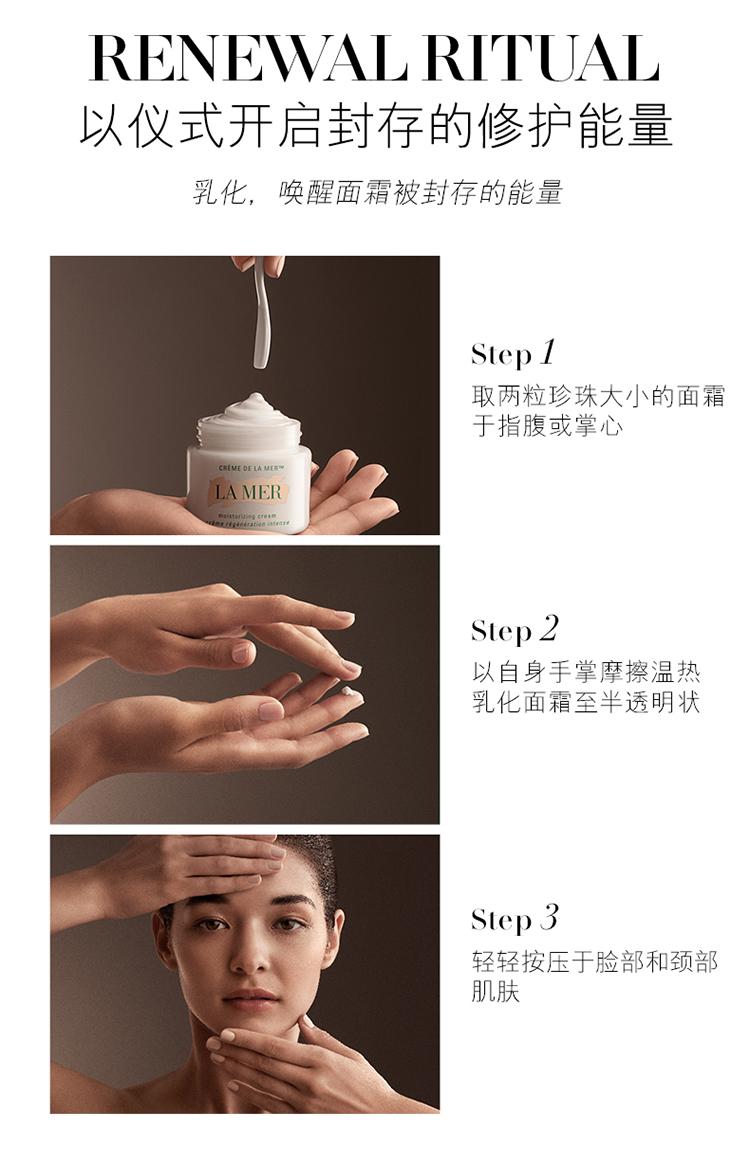 RENEWAL RITUAL
以仪式开启封存的修护能量

乳化，唤醒面霜被封存的能量

CRÈME DE LA MER™
LA MER
moisturizing cream
crème régénération intense

Step 1
取两粒珍珠大小的面霜于指腹或掌心

Step 2
以自身手掌摩擦温热乳化面霜至半透明状

Step 3
轻轻按压于脸部和颈部肌肤