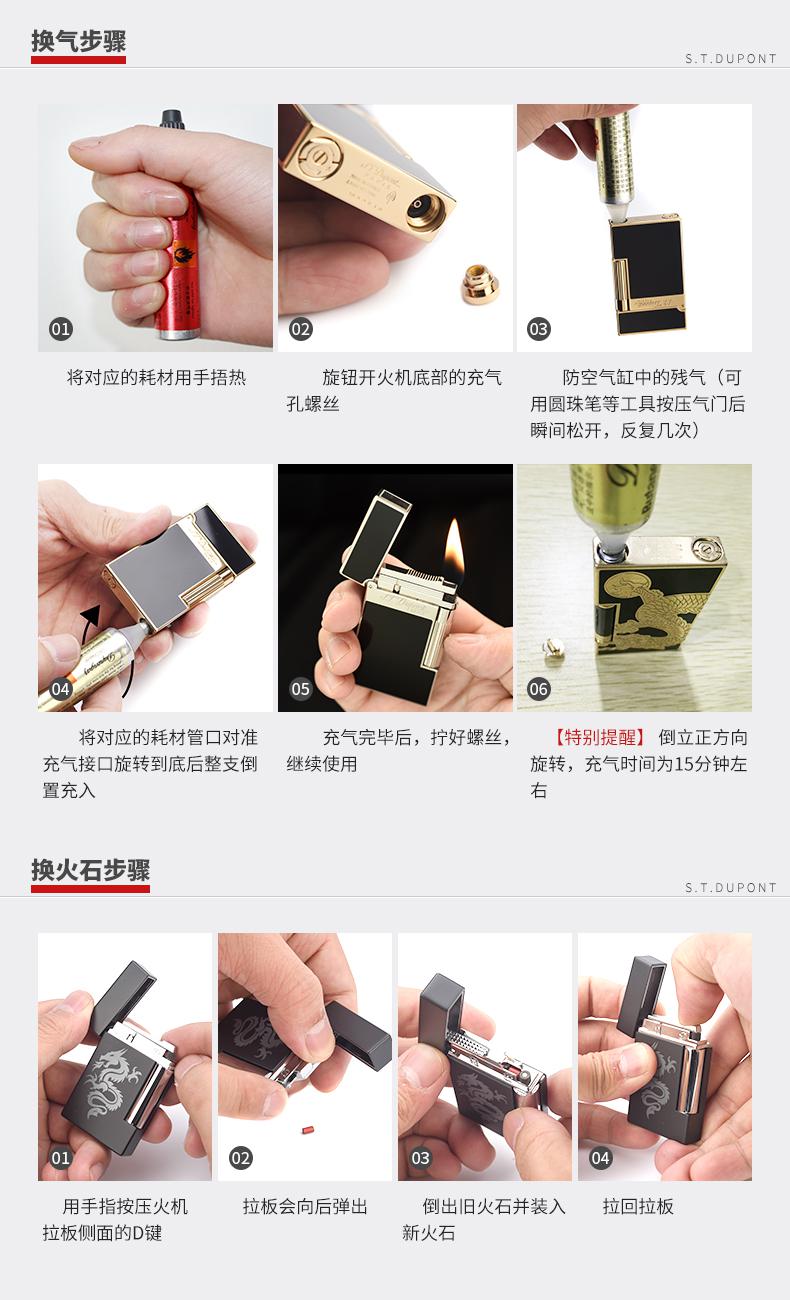 换气步骤

S.T.DUPONT

01

将对应的耗材用手捂热

02

旋钮开火机底部的充气孔螺丝

03

防空气缸中的残气（可用圆珠笔等工具按压气门后瞬间松开，反复几次）

04

将对应的耗材管口对准充气接口旋转到底后整支倒置充入

05

充气完毕后，拧好螺丝，继续使用

06

【特别提醒】 倒立正方向旋转，充气时间为15分钟左右

换火石步骤

S.T.DUPONT

01

用手指按压火机拉板侧面的D键

02

拉板会向后弹出

03

倒出旧火石并装入新火石

04

拉回拉板