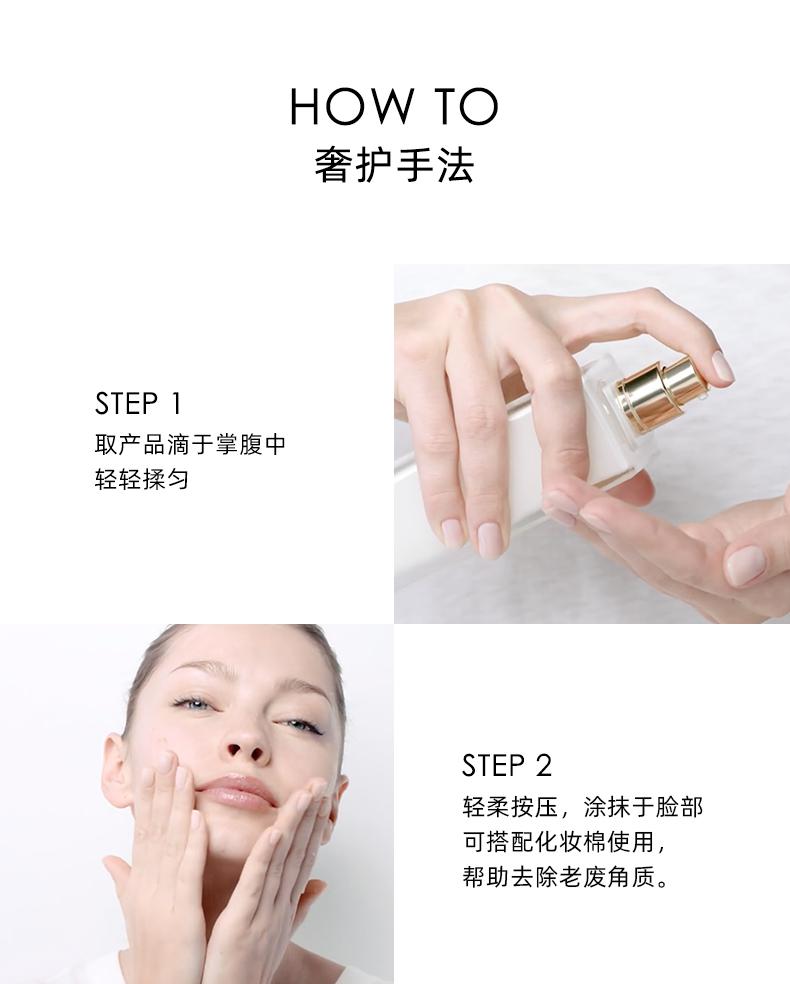 HOW TO
奢护手法

STEP 1
取产品滴于掌腹中
轻轻揉匀

STEP 2
轻柔按压，涂抹于脸部
可搭配化妆棉使用，
帮助去除老废角质。