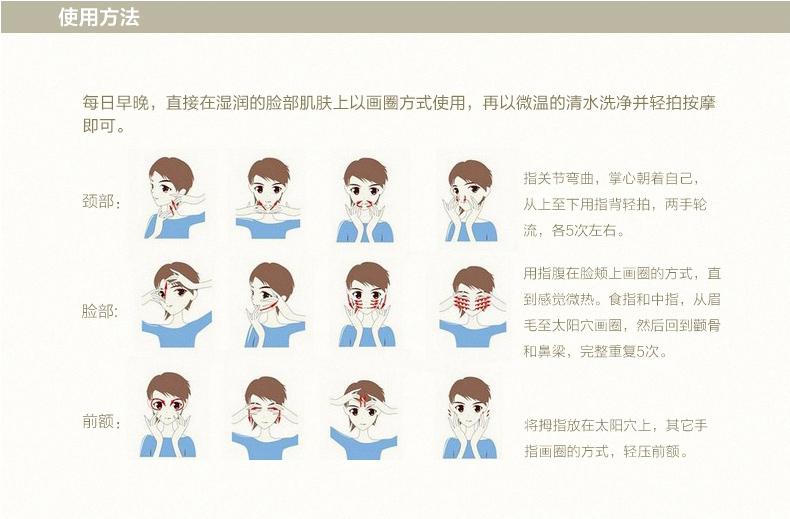 使用方法

每日早晚，直接在湿润的脸部肌肤上以画圈方式使用，再以微温的清水洗净并轻拍按摩即可。

颈部：

指关节弯曲，掌心朝着自己，从上至下用指背轻拍，两手轮流，各5次左右。

脸部：

用指腹在脸颊上画圈的方式，直到感觉微热。食指和中指，从眉毛至太阳穴画圈，然后回到颧骨和鼻梁，完整重复5次。

前额：

将拇指放在太阳穴上，其它手指画圈的方式，轻压前额。