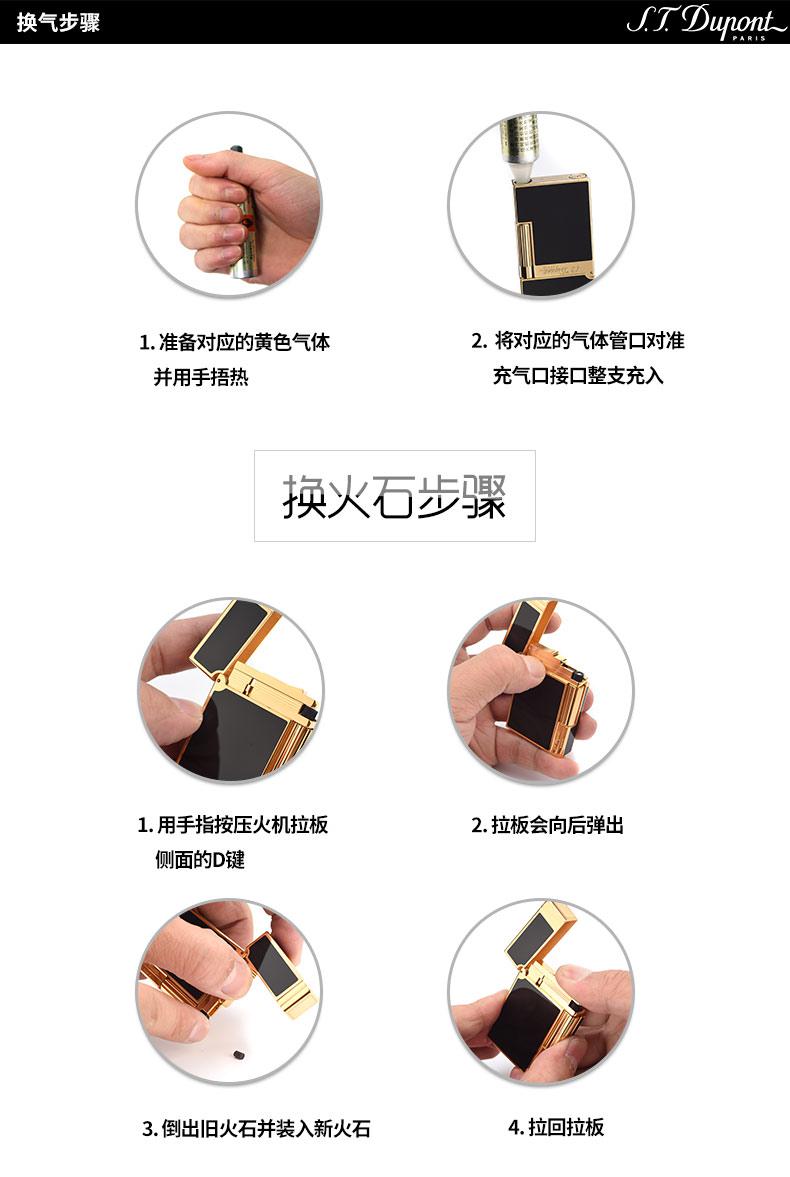 换气步骤

S.T. Dupont
PARIS

1. 准备对应的黄色气体并用手捂热

2. 将对应的气体管口对准充气口接口整支充入

换火石步骤

1. 用手指按压火机拉板侧面的D键

2. 拉板会向后弹出

3. 倒出旧火石并装入新火石

4. 拉回拉板