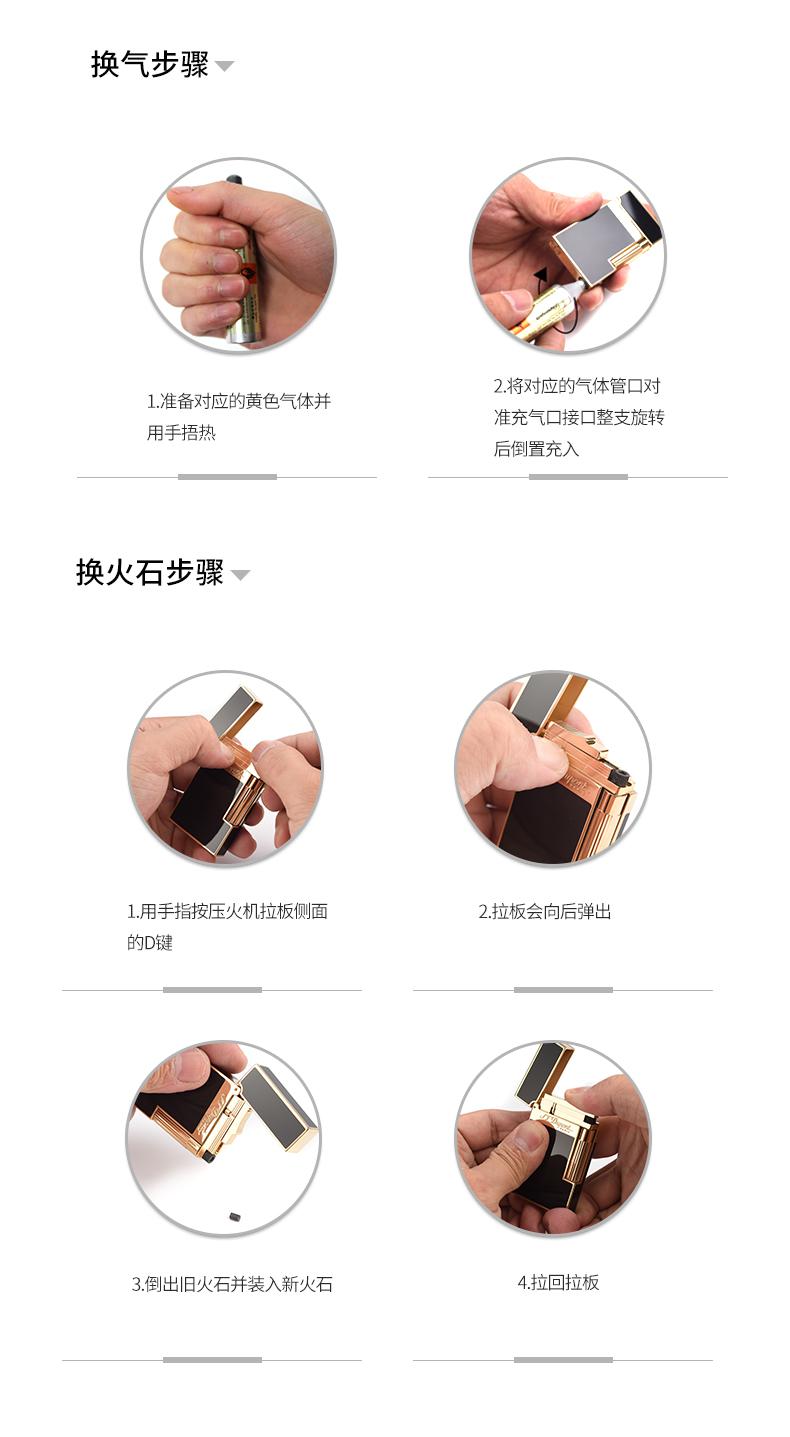 换气步骤

1.准备对应的黄色气体并用手捂热

2.将对应的气体管口对准充气口接口整支旋转后倒置充入

换火石步骤

1.用手指按压火机拉板侧面的D键

2.拉板会向后弹出

3.倒出旧火石并装入新火石

4.拉回拉板